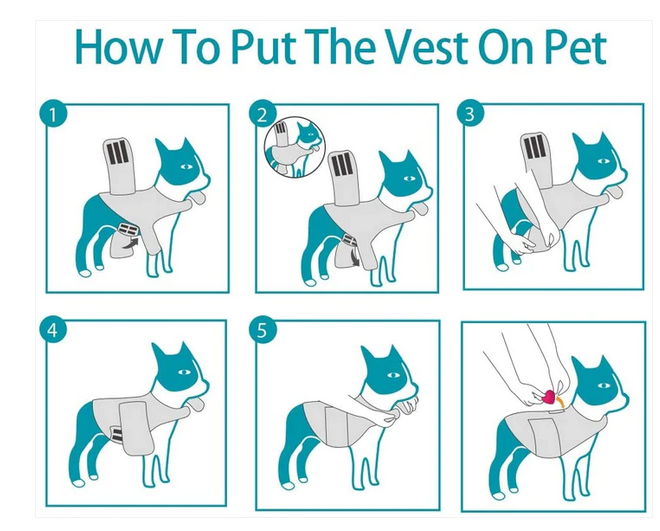 How To Put The Vest On Pet

1

2

3

4

5